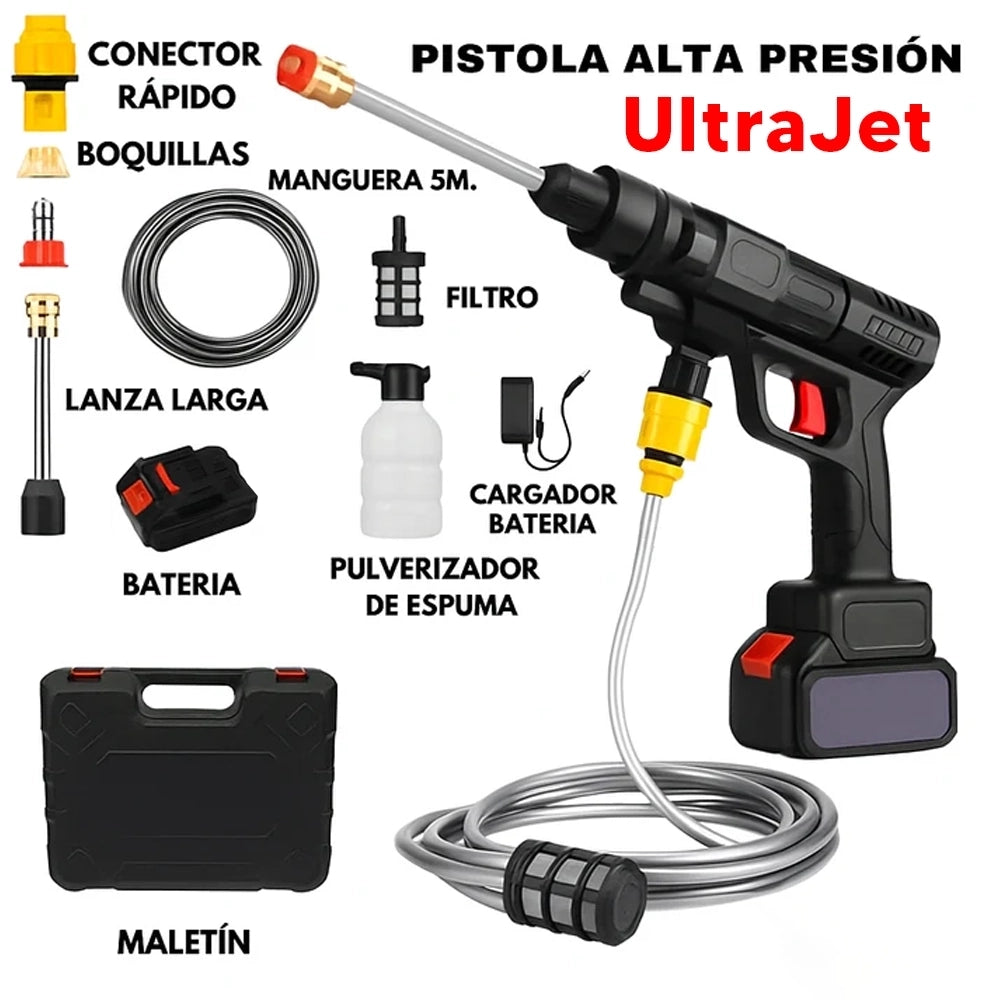 PISTOLA ALTA PRESIÓN
UltraJet

CONECTOR RÁPIDO

BOQUILLAS

MANGUERA 5M.

FILTRO

LANZA LARGA

CARGADOR BATERIA

BATERIA

PULVERIZADOR DE ESPUMA

MALETÍN