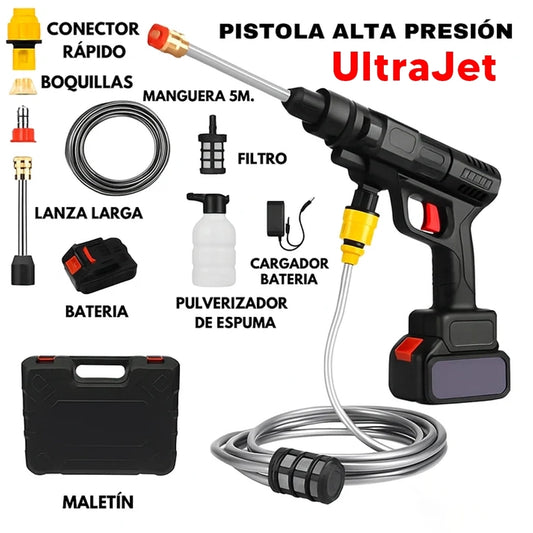 PISTOLA ALTA PRESIÓN
UltraJet

CONECTOR RÁPIDO

BOQUILLAS

MANGUERA 5M.

FILTRO

LANZA LARGA

CARGADOR BATERIA

BATERIA

PULVERIZADOR DE ESPUMA

MALETÍN